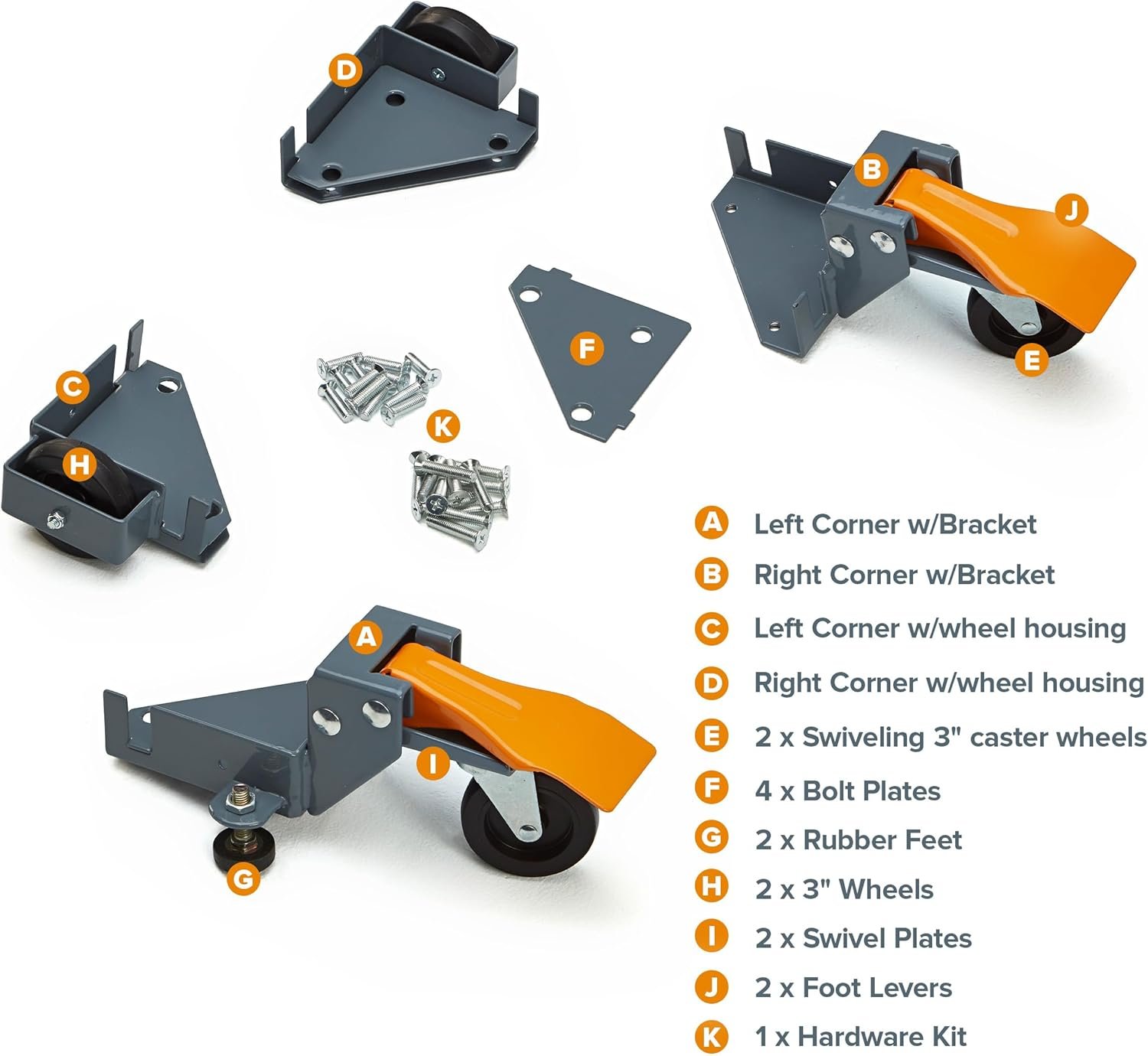 D

B

J

F

E

C

K

H

A

I

G

A Left Corner w/Bracket
B Right Corner w/Bracket
C Left Corner w/wheel housing
D Right Corner w/wheel housing
E 2 x Swiveling 3" caster wheels
F 4 x Bolt Plates
G 2 x Rubber Feet
H 2 x 3" Wheels
I 2 x Swivel Plates
J 2 x Foot Levers
K 1 x Hardware Kit